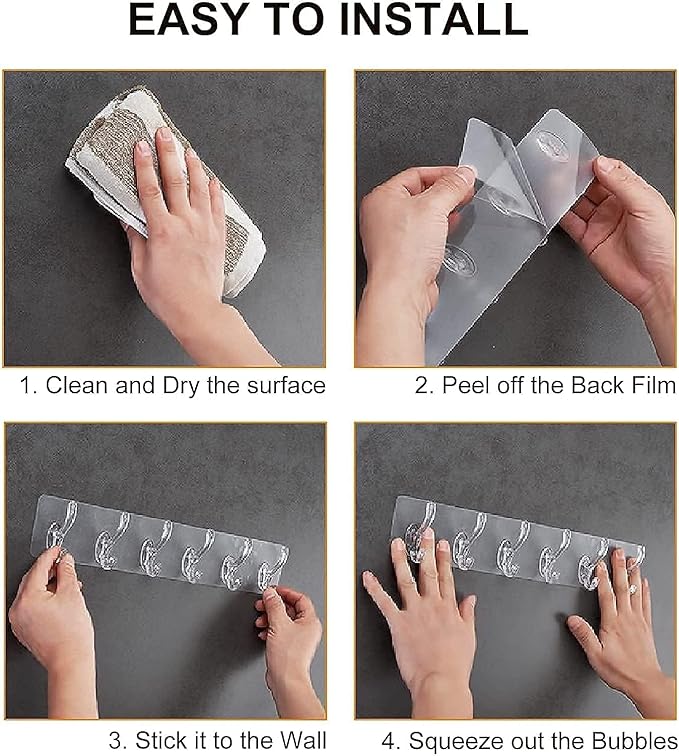 EASY TO INSTALL

1. Clean and Dry the surface

2. Peel off the Back Film

3. Stick it to the Wall

4. Squeeze out the Bubbles