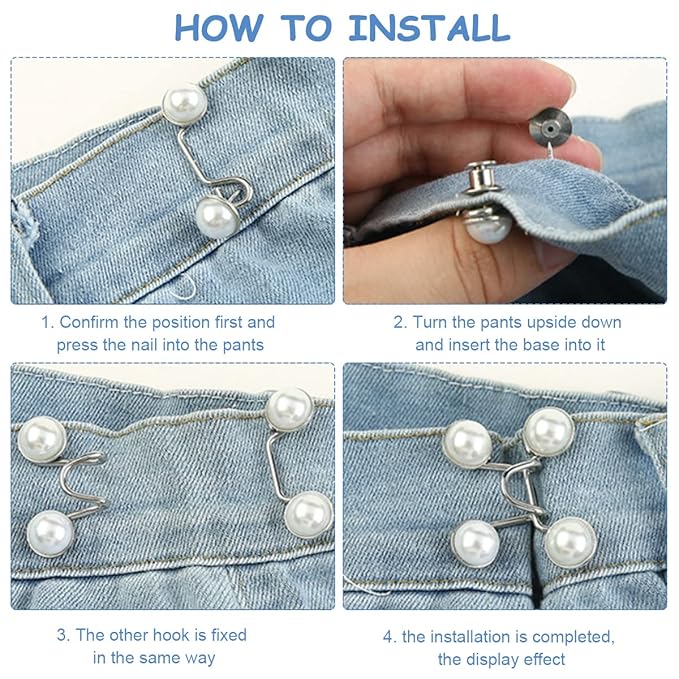 HOW TO INSTALL

1. Confirm the position first and press the nail into the pants

2. Turn the pants upside down and insert the base into it

3. The other hook is fixed in the same way

4. the installation is completed, the display effect