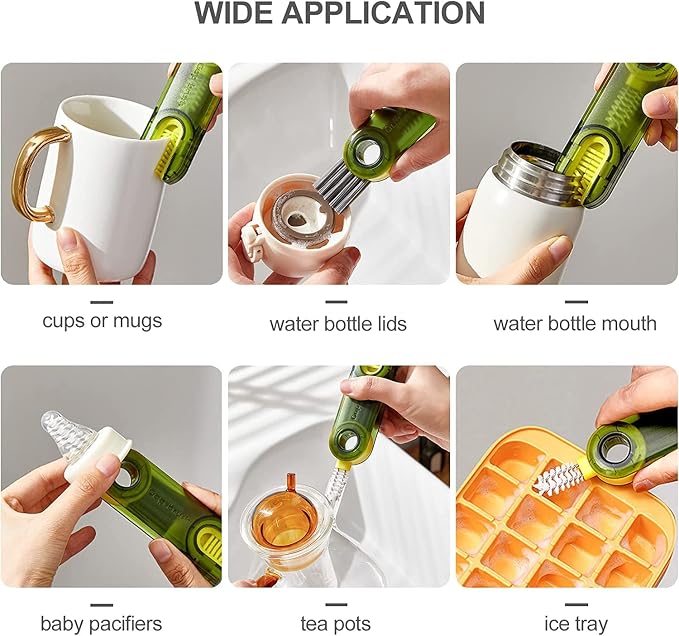 WIDE APPLICATION

cups or mugs

water bottle lids

water bottle mouth

baby pacifiers

tea pots

ice tray