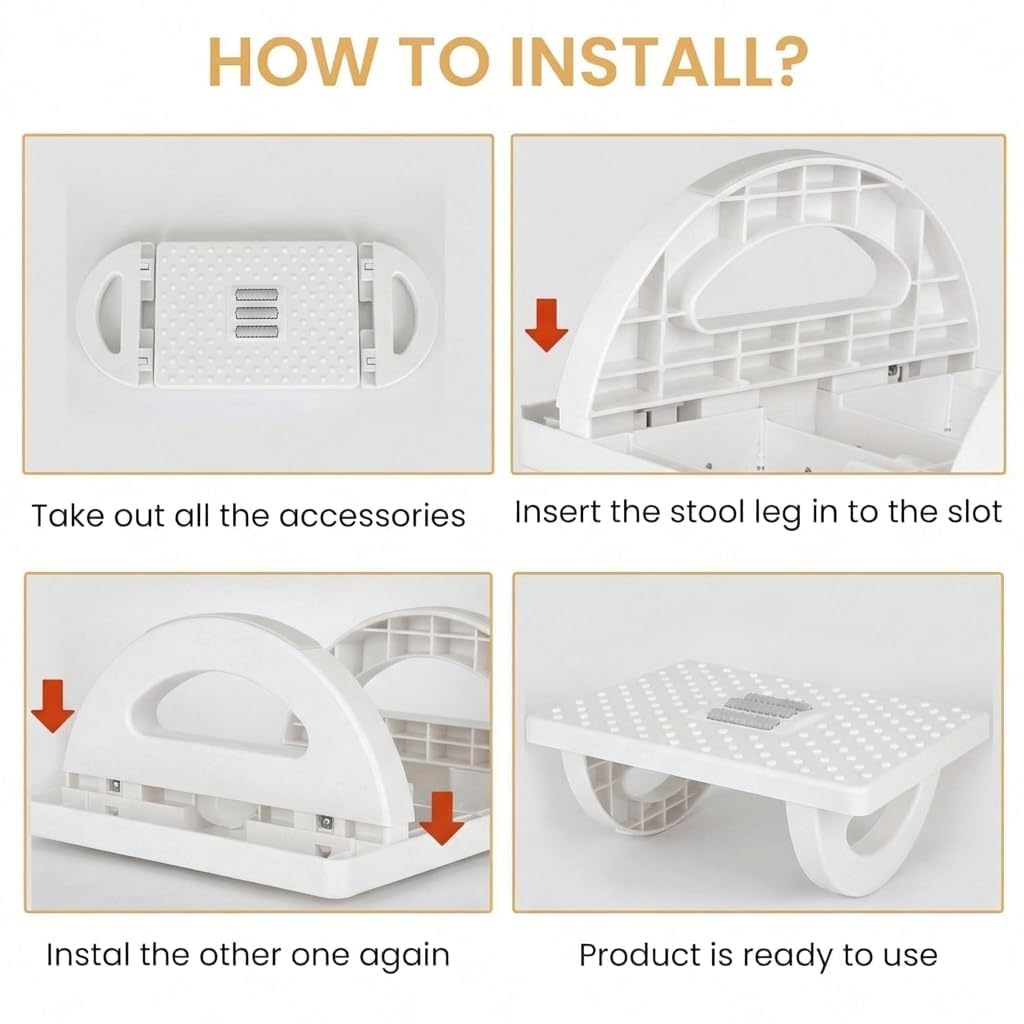 HOW TO INSTALL?

Take out all the accessories

Insert the stool leg in to the slot

Instal the other one again

Product is ready to use