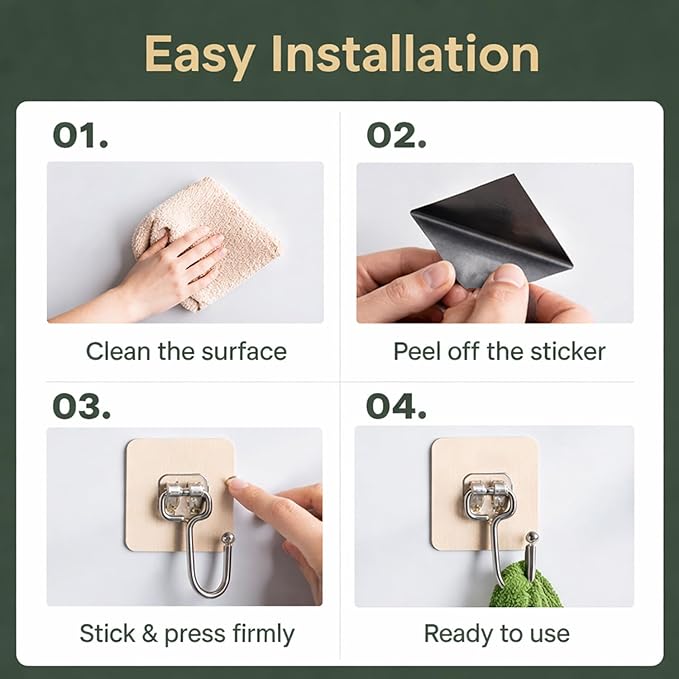 Easy Installation

01.

Clean the surface

02.

Peel off the sticker

03.

Stick & press firmly

04.

Ready to use