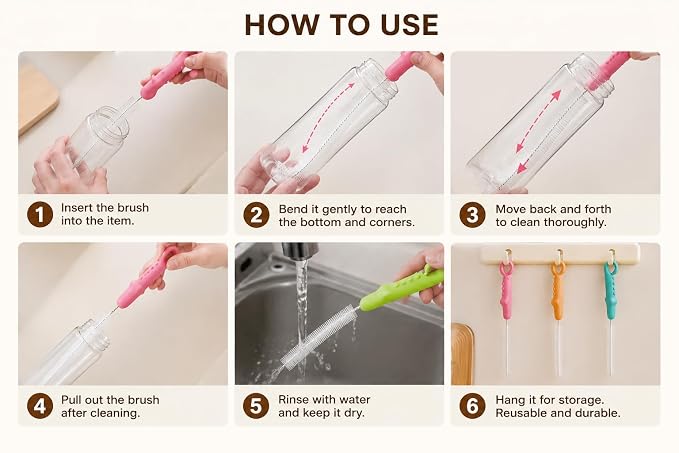 HOW TO USE

1 Insert the brush into the item.

2 Bend it gently to reach the bottom and corners.

3 Move back and forth to clean thoroughly.

4 Pull out the brush after cleaning.

5 Rinse with water and keep it dry.

6 Hang it for storage. Reusable and durable.