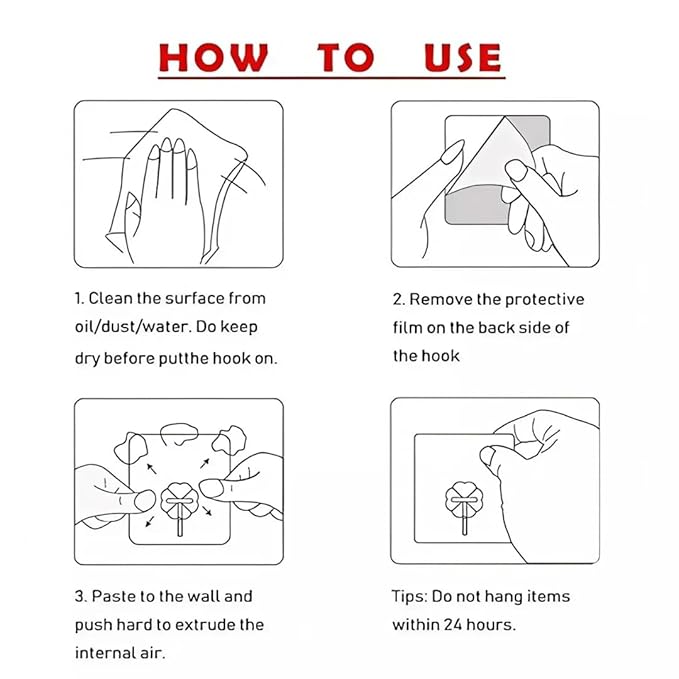 HOW TO USE

1. Clean the surface from oil/dust/water. Do keep dry before putthe hook on.

2. Remove the protective film on the back side of the hook

3. Paste to the wall and push hard to extrude the internal air.

Tips: Do not hang items within 24 hours.