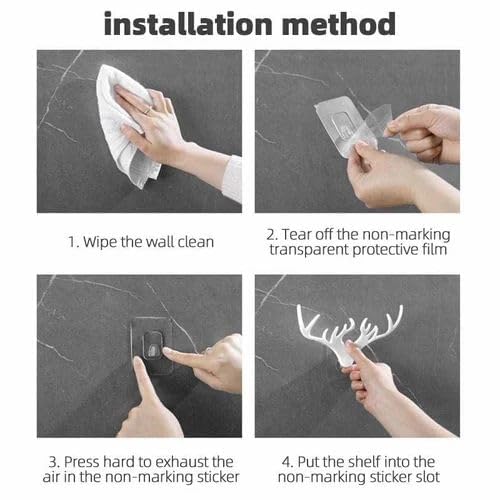 installation method

1. Wipe the wall clean

2. Tear off the non-marking transparent protective film

3. Press hard to exhaust the air in the non-marking sticker

4. Put the shelf into the non-marking sticker slot